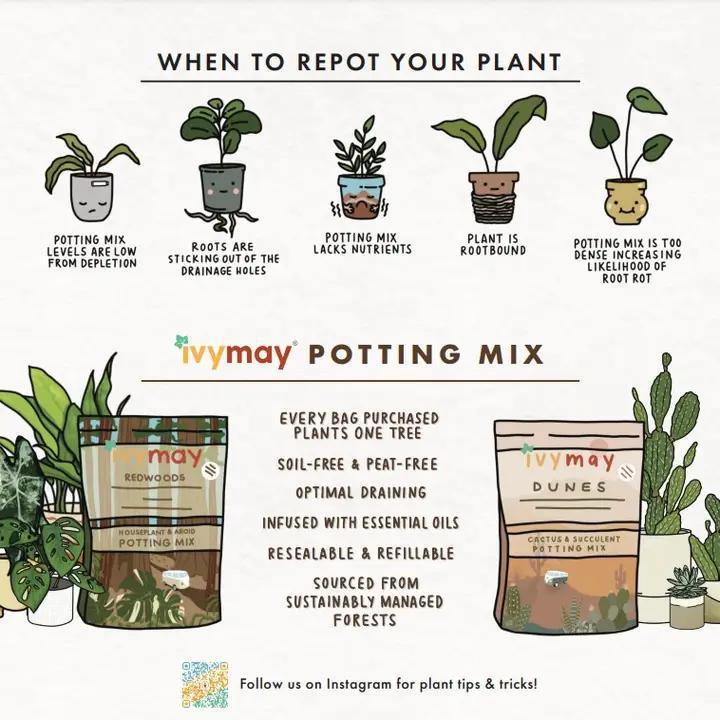 WHEN TO REPOT YOUR PLANT

POTTING MIX LEVELS ARE LOW FROM DEPLETION

ROOTS ARE STICKING OUT OF THE DRAINAGE HOLES

POTTING MIX LACKS NUTRIENTS

PLANT IS ROOTBOUND

POTTING MIX IS TOO DENSE INCREASING LIKELIHOOD OF ROOT ROT

ivymay® POTTING MIX

ivymay
REDWOODS
HOUSEPLANT & AROID
POTTING MIX

EVERY BAG PURCHASED PLANTS ONE TREE

SOIL-FREE & PEAT-FREE

OPTIMAL DRAINING

INFUSED WITH ESSENTIAL OILS

RESEALABLE & REFILLABLE

SOURCED FROM SUSTAINABLY MANAGED FORESTS

ivymay
DUNES
CACTUS & SUCCULENT
POTTING MIX

Follow us on Instagram for plant tips & tricks!